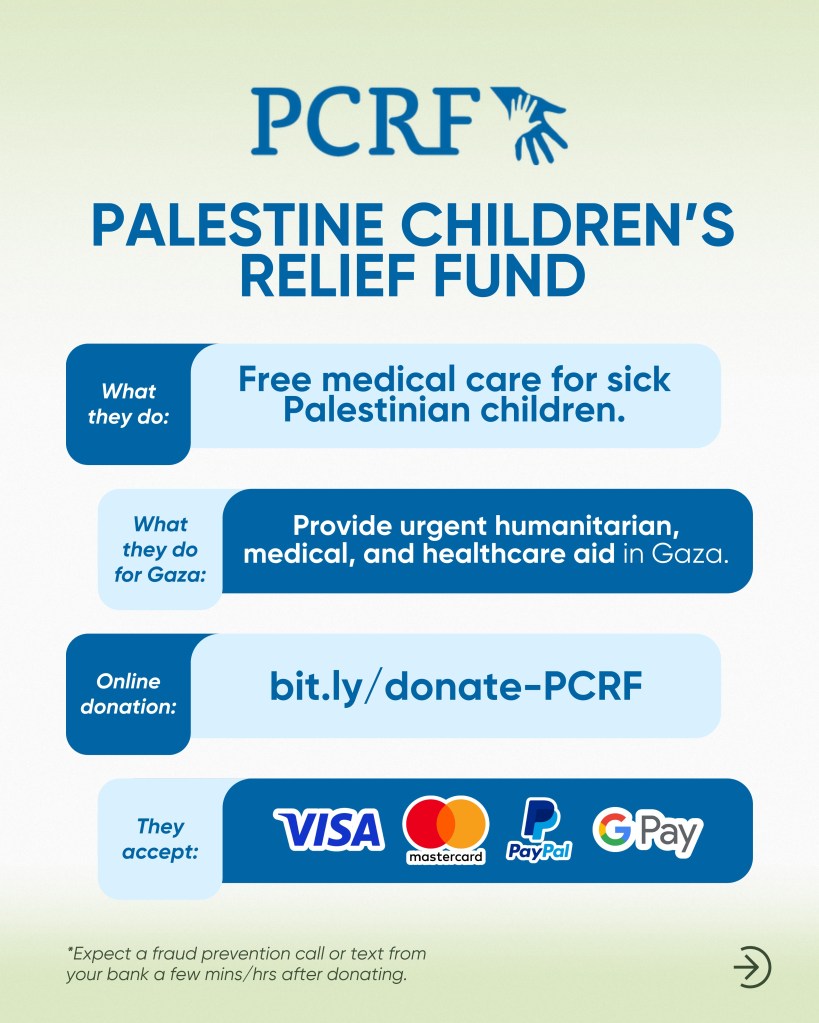 PCRF

PALESTINE CHILDREN'S RELIEF FUND

What they do:

Free medical care for sick Palestinian children.

What they do for Gaza:

Provide urgent humanitarian, medical, and healthcare aid in Gaza.

Online donation:

bit.ly/donate-PCRF

They accept:

VISA mastercard PayPal G Pay

*Expect a fraud prevention call or text from your bank a few mins/hrs after donating.